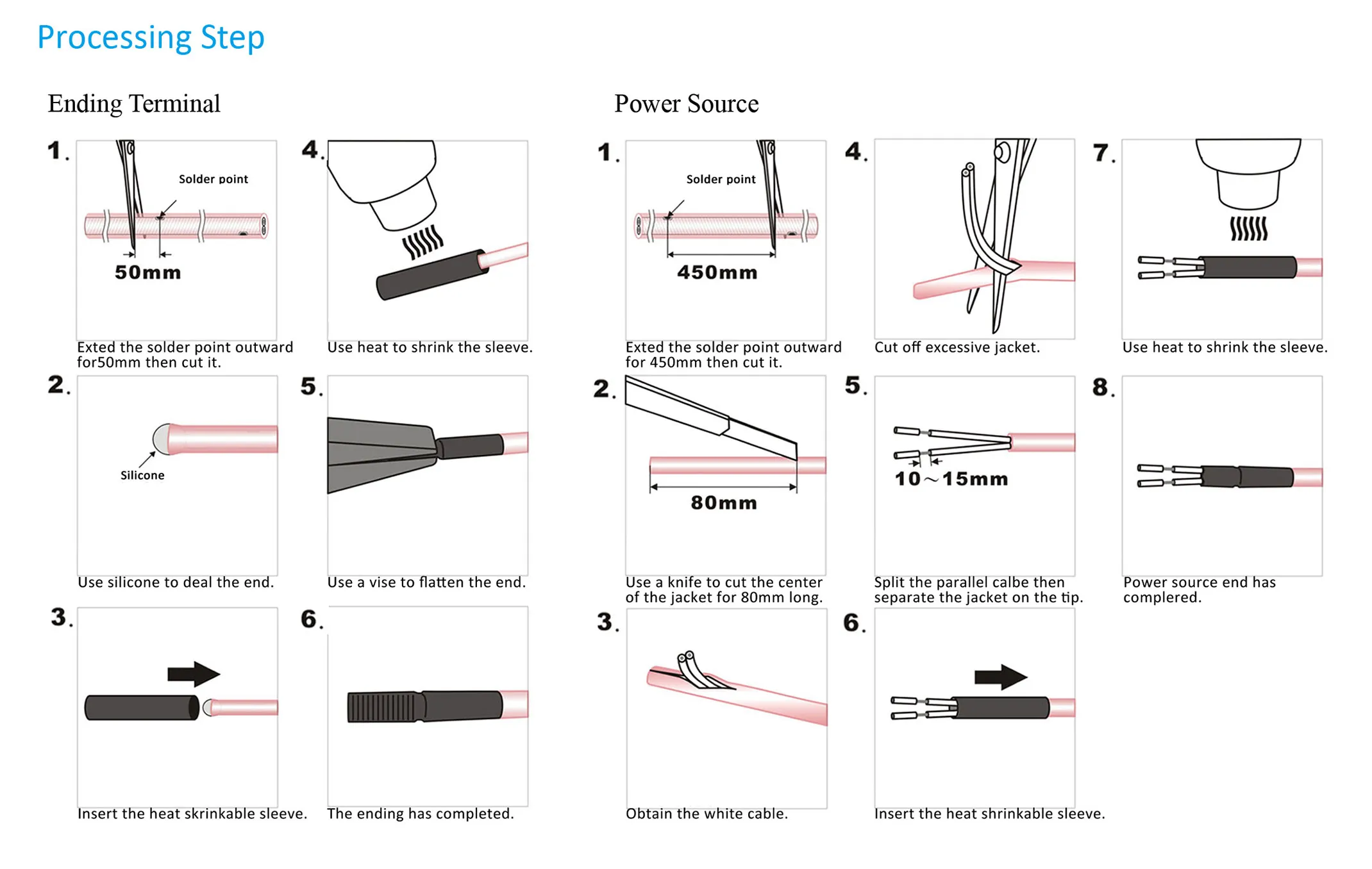 Processing Step

Ending Terminal

1.
Solder point
50mm
Exted the solder point outward for50mm then cut it.

2.
Silicone
Use silicone to deal the end.

3.
Insert the heat skrinkable sleeve.

4.
Use heat to shrink the sleeve.

5.
Use a vise to flatten the end.

6.
The ending has completed.

Power Source

1.
Solder point
450mm
Exted the solder point outward for 450mm then cut it.

2.
80mm
Use a knife to cut the center of the jacket for 80mm long.

3.
Obtain the white cable.

4.
Cut off excessive jacket.

5.
10～15mm
Split the parallel calbe then separate the jacket on the tip.

6.
Insert the heat shrinkable sleeve.

7.
Use heat to shrink the sleeve.

8.
Power source end has complered.